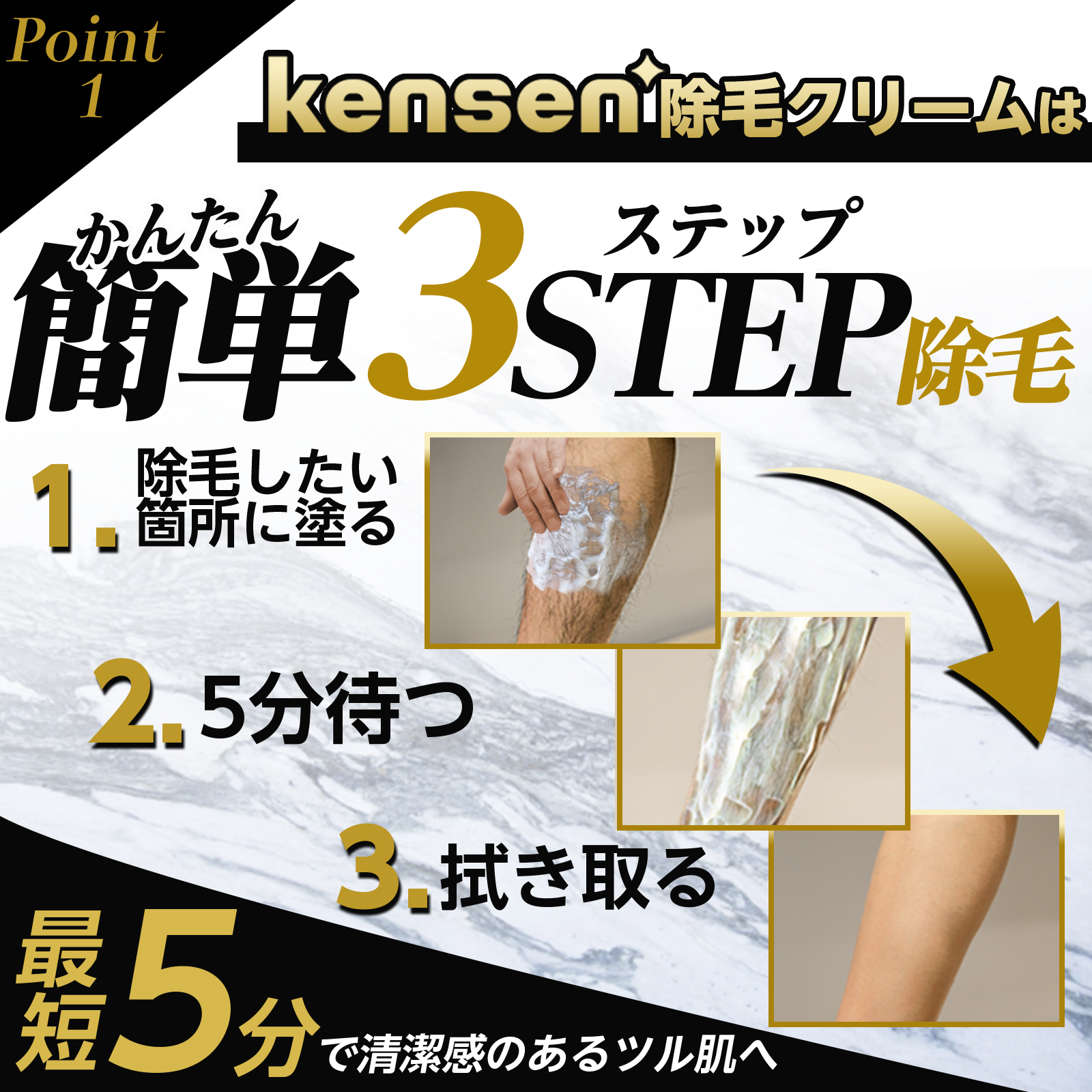 Point 1

kensen除毛クリームは

かんたん
簡単3ステップ
STEP除毛

1. 除毛したい箇所に塗る

2. 5分待つ

3. 拭き取る

最短5分で清潔感のあるツル肌へ