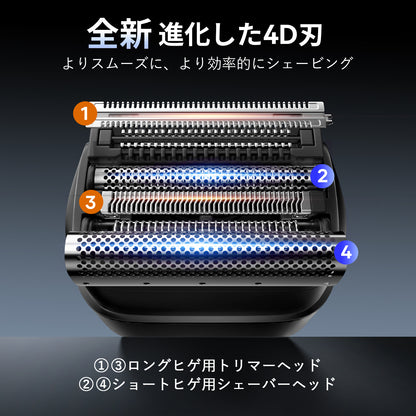 全新 進化した4D刃
よりスムーズに、より効率的にシェービング

1
2
3
4

①③ロングヒゲ用トリマーヘッド
②④ショートヒゲ用シェーバーヘッド