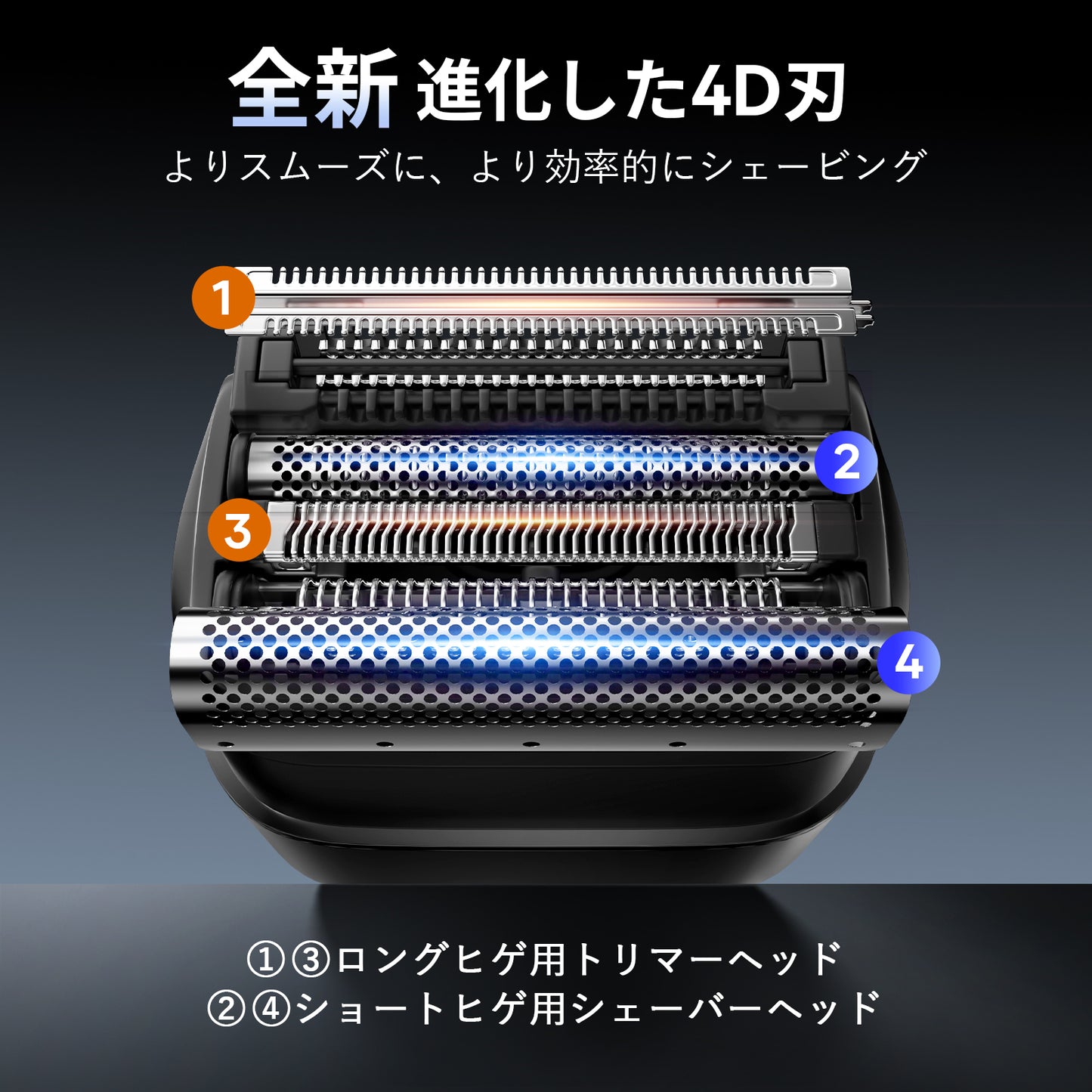 全新 進化した4D刃
よりスムーズに、より効率的にシェービング

1
2
3
4

①③ロングヒゲ用トリマーヘッド
②④ショートヒゲ用シェーバーヘッド