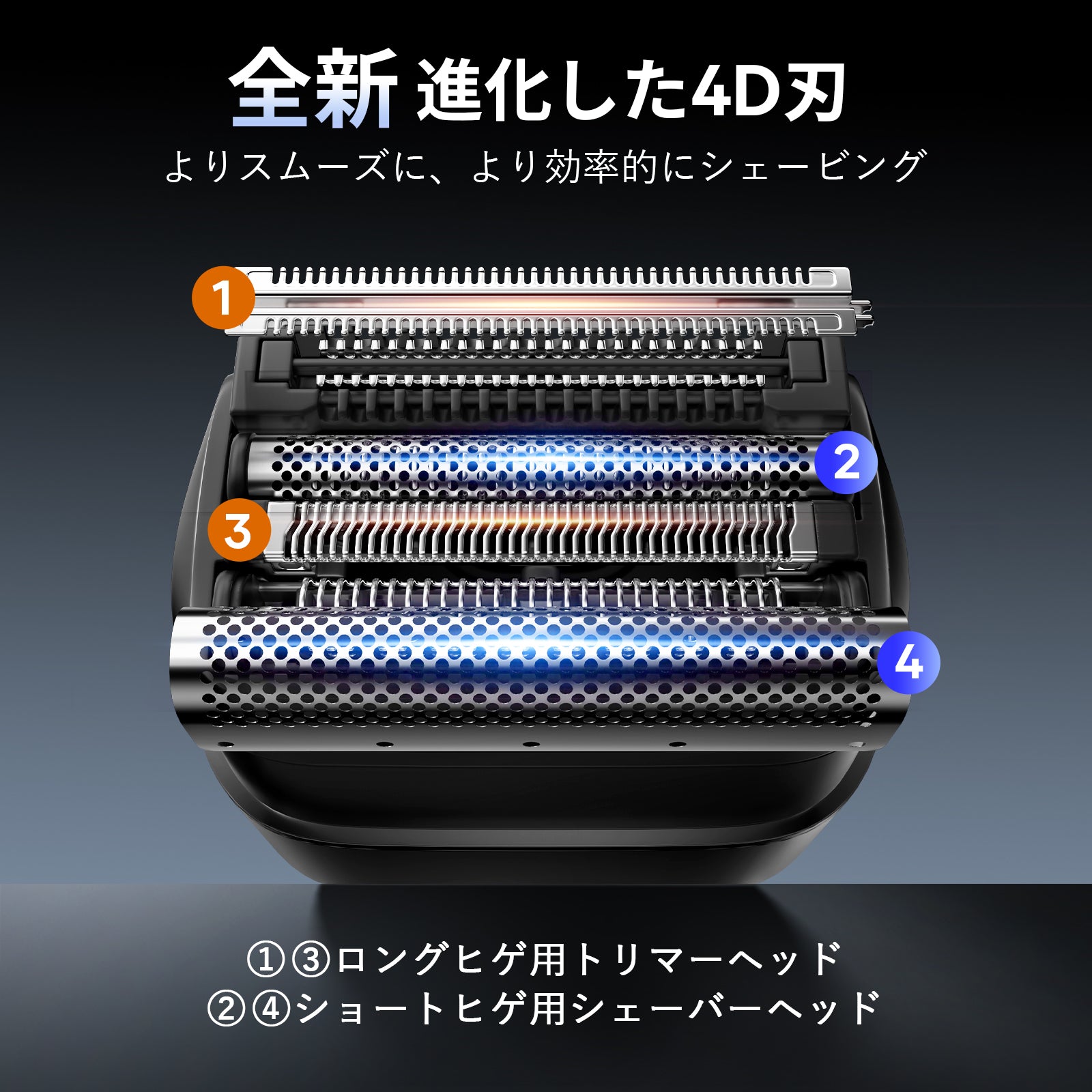 全新 進化した4D刃
よりスムーズに、より効率的にシェービング

1
2
3
4

①③ロングヒゲ用トリマーヘッド
②④ショートヒゲ用シェーバーヘッド